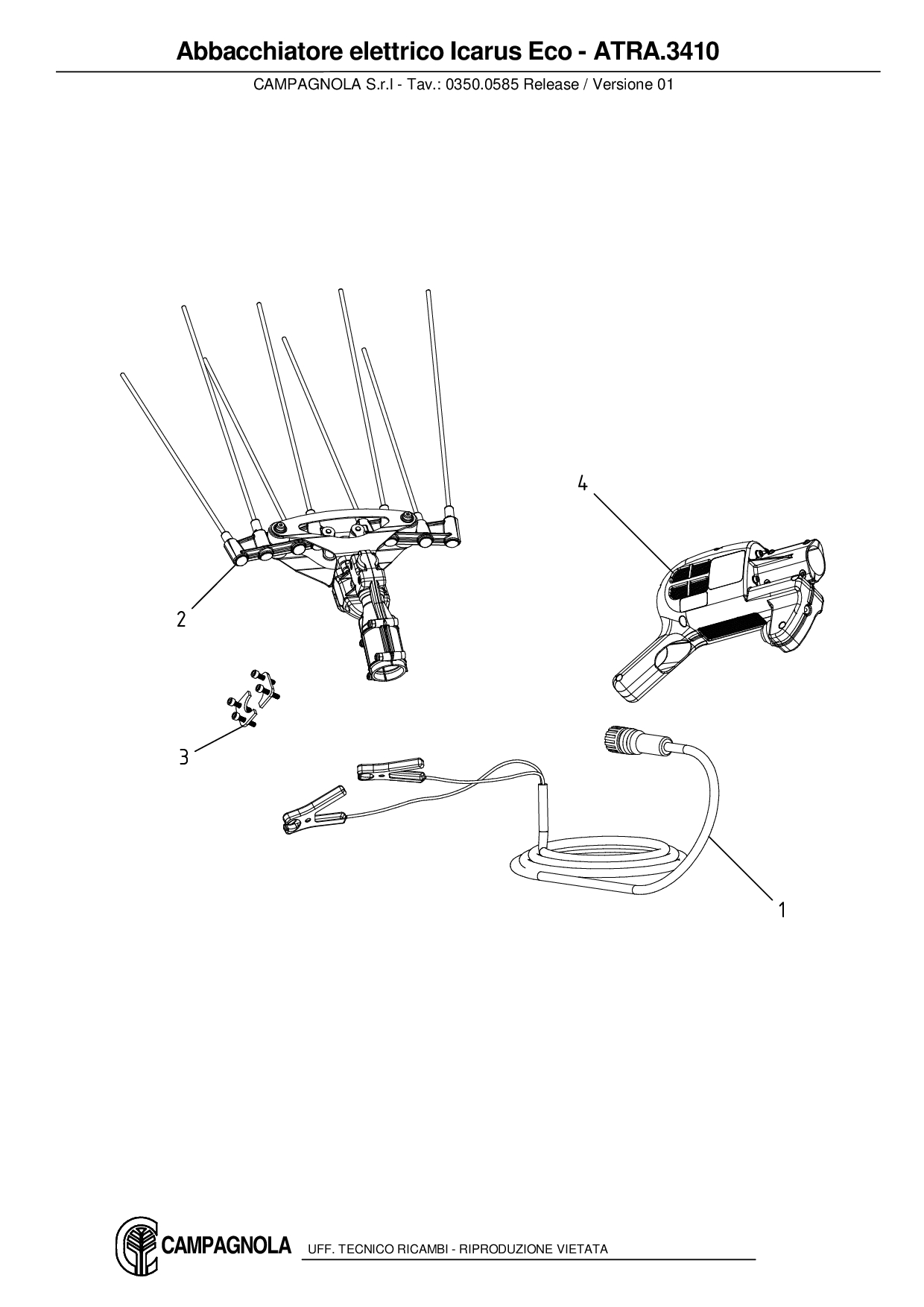 Abbacchiatore elettrico Icarus Eco - ATRA.3410

CAMPAGNOLA S.r.l - Tav.: 0350.0585 Release / Versione 01

4

2

3

1

CAMPAGNOLA UFF. TECNICO RICAMBI - RIPRODUZIONE VIETATA